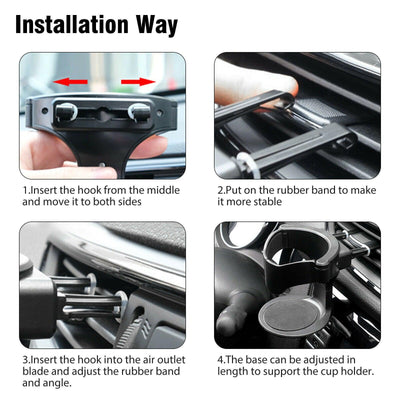 Installation Way

1.Insert the hook from the middle and move it to both sides

2.Put on the rubber band to make it more stable

3.Insert the hook into the air outlet blade and adjust the rubber band and angle.

4.The base can be adjusted in length to support the cup holder.