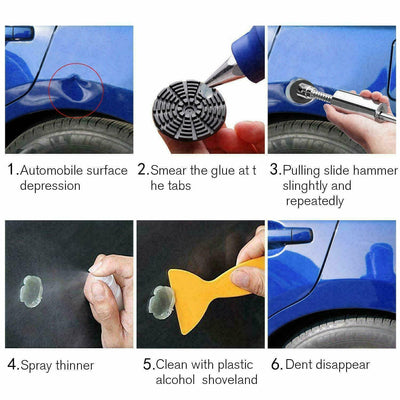 1.Automobile surface depression

2.Smear the glue at t he tabs

3.Pulling slide hammer slinghtly and repeatedly

4.Spray thinner

5.Clean with plastic alcohol shoveland

6.Dent disappear