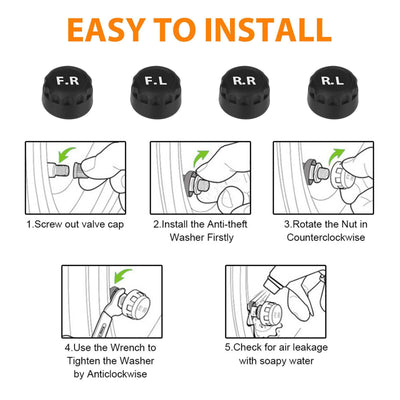 EASY TO INSTALL

F.R

F.L

R.R

R.L

1.Screw out valve cap

2.Install the Anti-theft Washer Firstly

3.Rotate the Nut in Counterclockwise

4.Use the Wrench to Tighten the Washer by Anticlockwise

5.Check for air leakage with soapy water