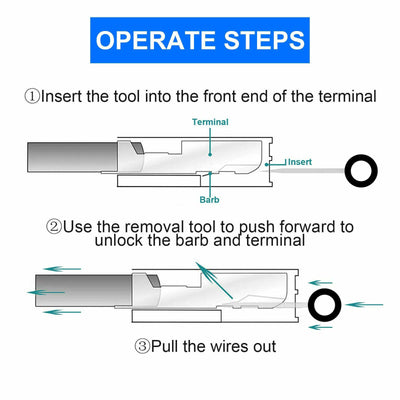 OPERATE STEPS

①Insert the tool into the front end of the terminal

Terminal

Insert

Barb

②Use the removal tool to push forward to unlock the barb and terminal

③Pull the wires out