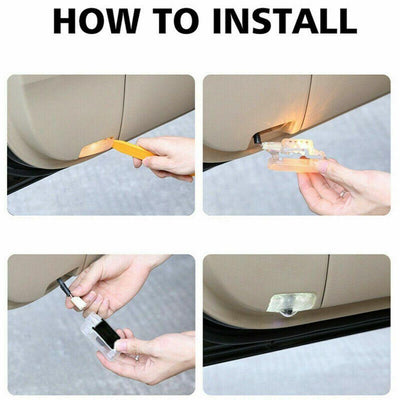 HOW TO INSTALL