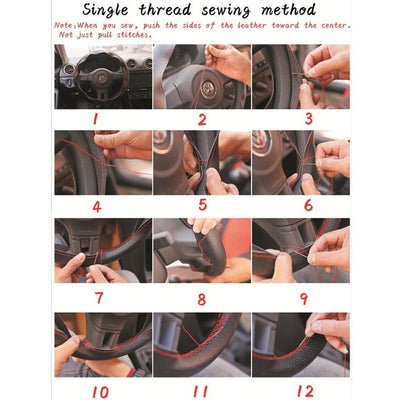 Single thread sewing method

Note:When you sew, push the sides of the leather toward the center. Not just pull stitches.

1

2

3

4

5

6

7

8

9

10

11

12