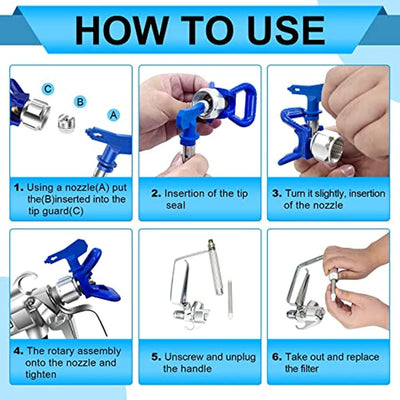 HOW TO USE

C
B
A

1. Using a nozzle(A) put the(B)inserted into the tip guard(C)

2. Insertion of the tip seal

3. Turn it slightly, insertion of the nozzle

4. The rotary assembly onto the nozzle and tighten

5. Unscrew and unplug the handle

6. Take out and replace the filter